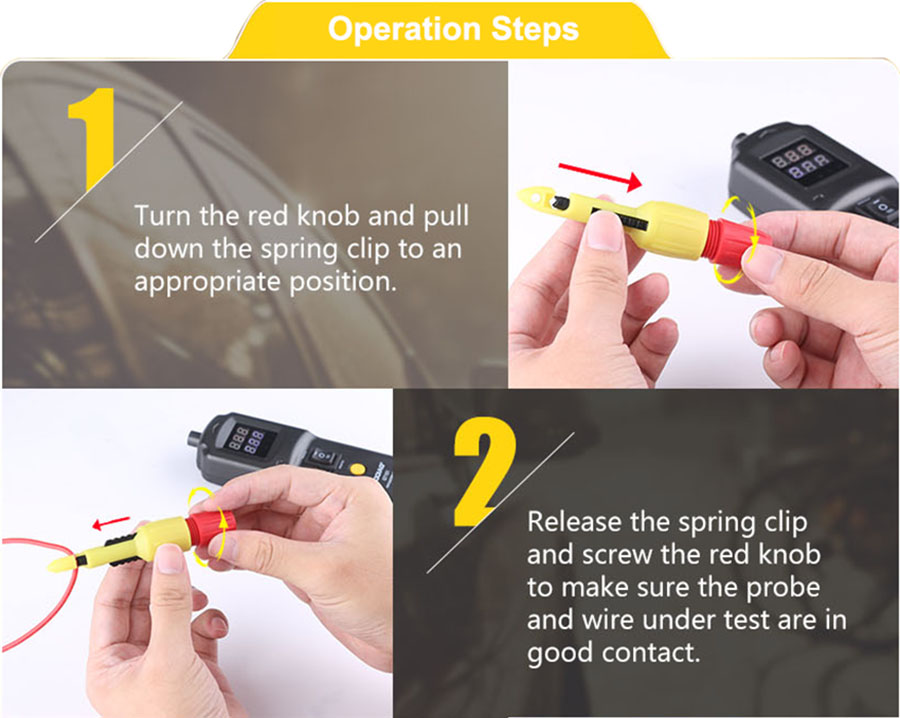 Operation Steps

1

Turn the red knob and pull down the spring clip to an appropriate position.

2

Release the spring clip and screw the red knob to make sure the probe and wire under test are in good contact.